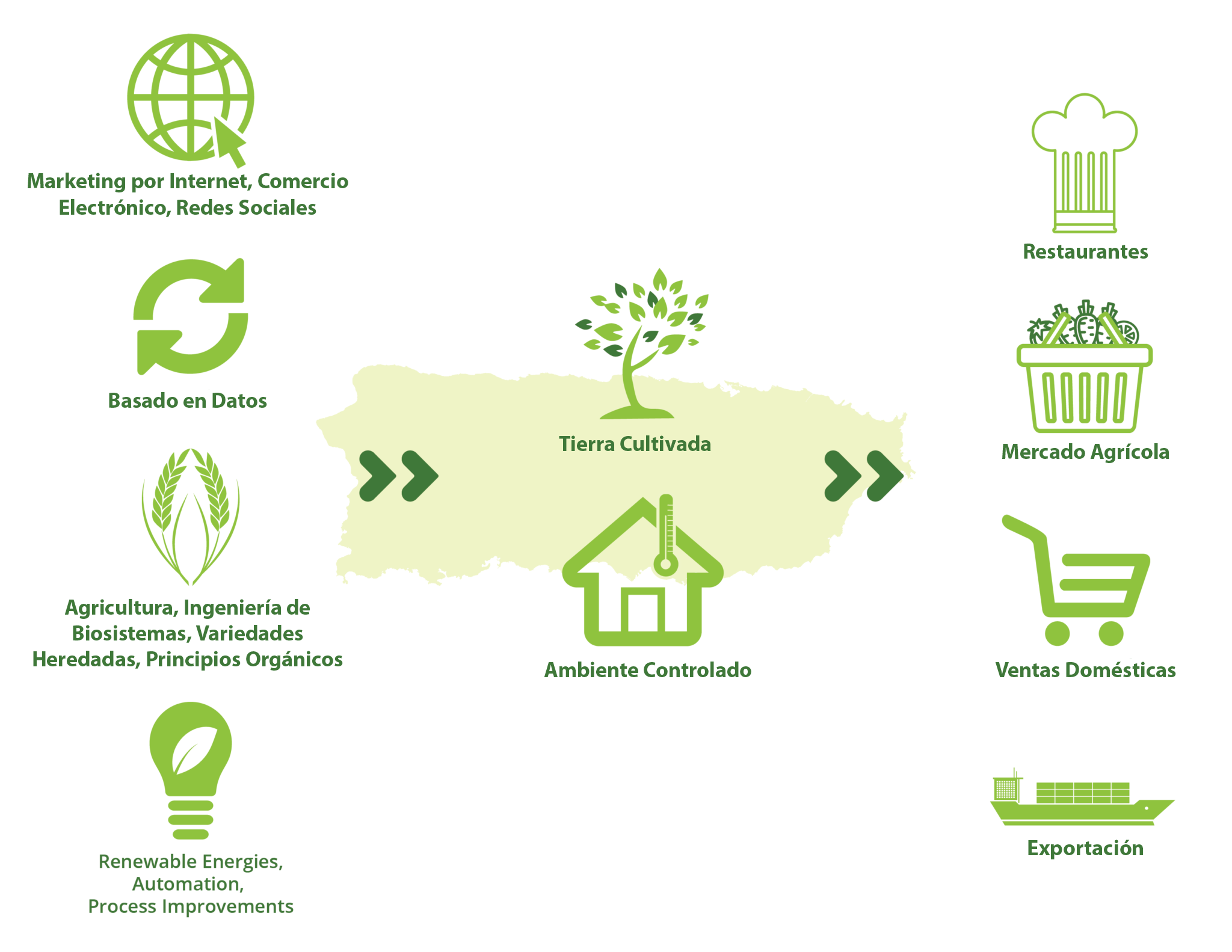 Marketing por Internet, Comercio Electrónico, Redes Sociales

Basado en Datos

Agricultura, Ingeniería de Biosistemas, Variedades Heredadas, Principios Orgánicos

Renewable Energies, Automation, Process Improvements

Tierra Cultivada

Ambiente Controlado

Restaurantes

Mercado Agrícola

Ventas Domésticas

Exportación